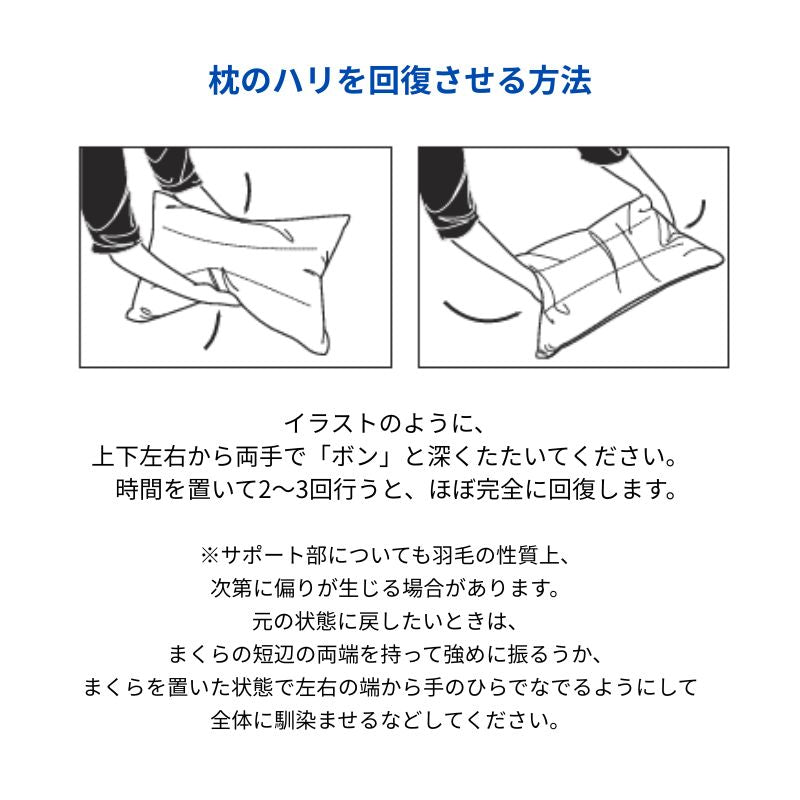 枕のハリを回復させる方法

イラストのように、
上下左右から両手で「ボン」と深くたたいてください。
時間を置いて2〜3回行うと、ほぼ完全に回復します。

※サポート部についても羽毛の性質上、
次第に偏りが生じる場合があります。
元の状態に戻したいときは、
まくらの短辺の両端を持って強めに振るうか、
まくらを置いた状態で左右の端から手のひらでなでるようにして
全体に馴染ませるなどしてください。